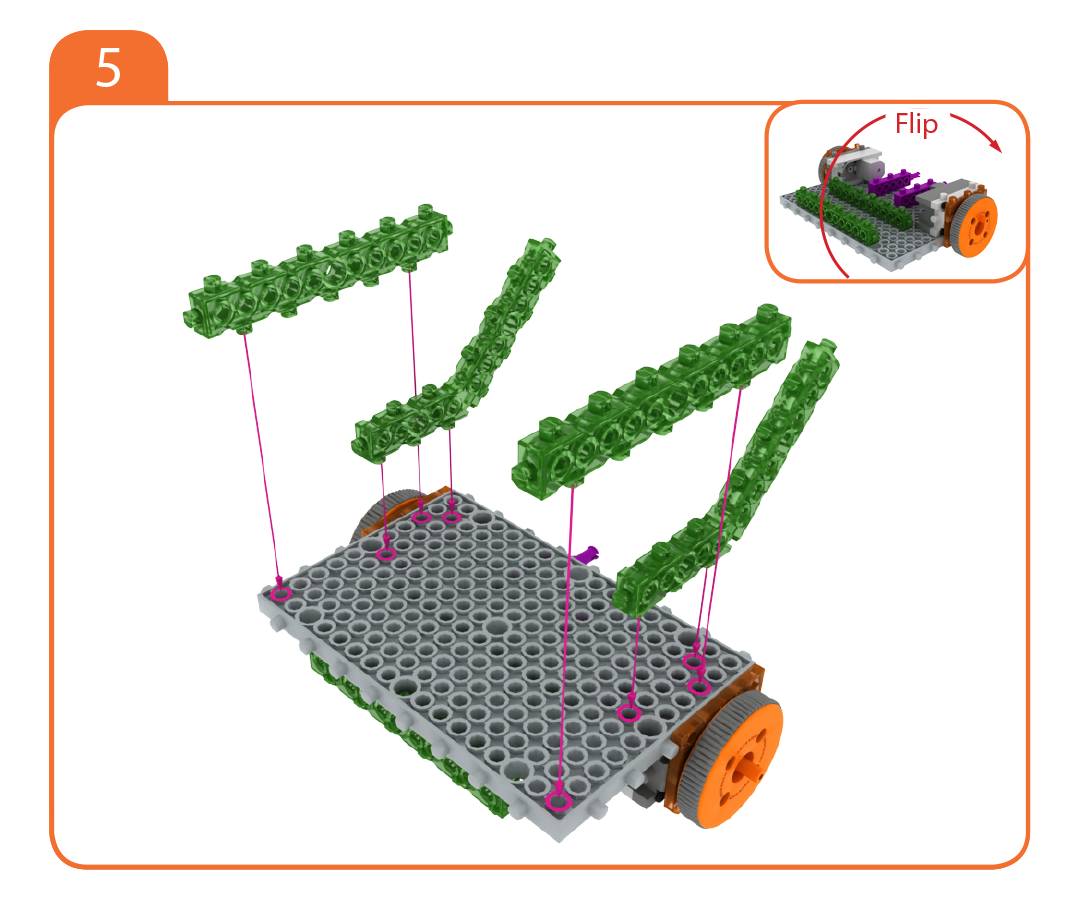 5

Flip